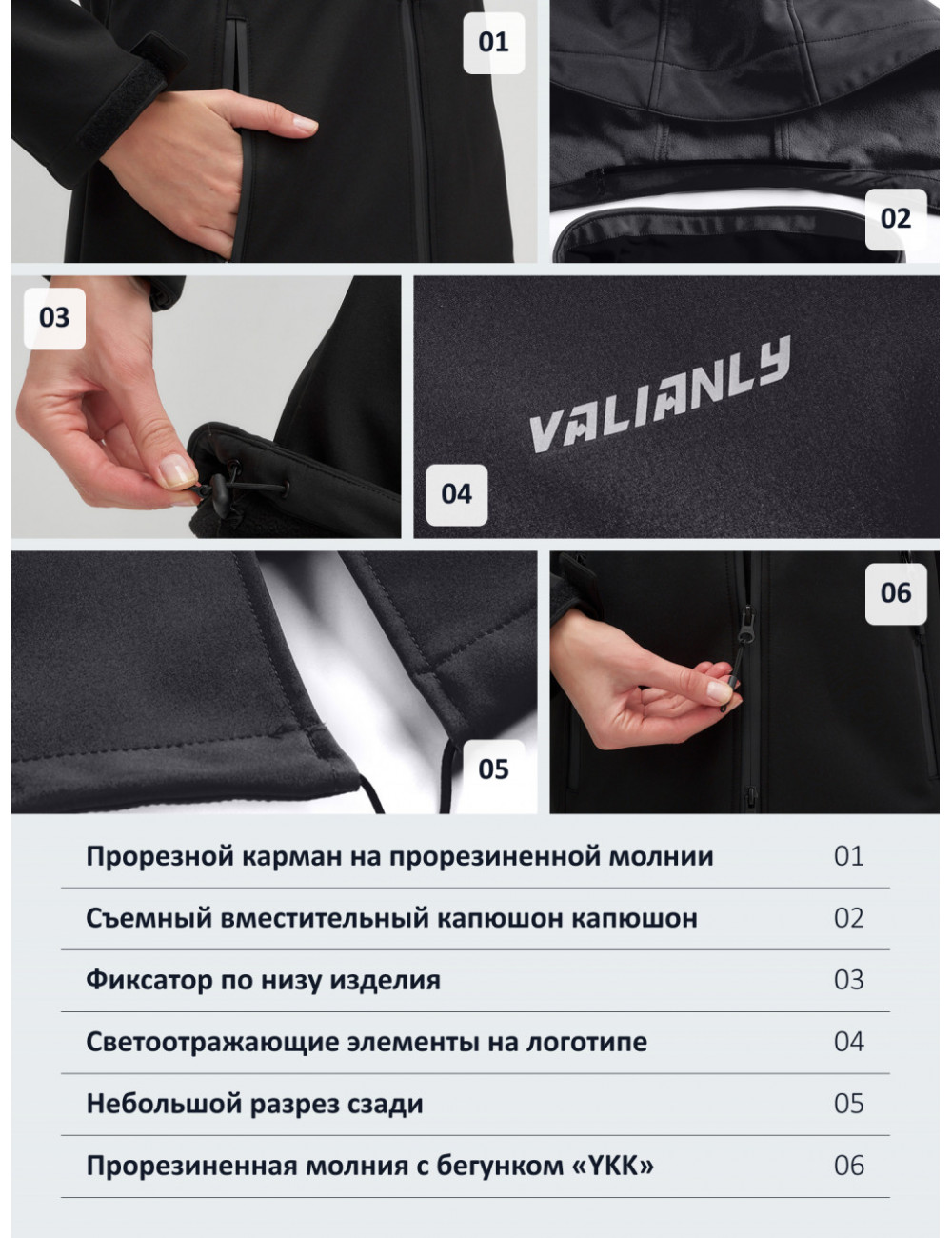 01

02

03

VALIANLY

04

05

06

| | |
|---|---|
| Прорезной карман на прорезиненной молнии | 01 |
| Съемный вместительный капюшон капюшон | 02 |
| Фиксатор по низу изделия | 03 |
| Светоотражающие элементы на логотипе | 04 |
| Небольшой разрез сзади | 05 |
| Прорезиненная молния с бегунком «YKK» | 06 |