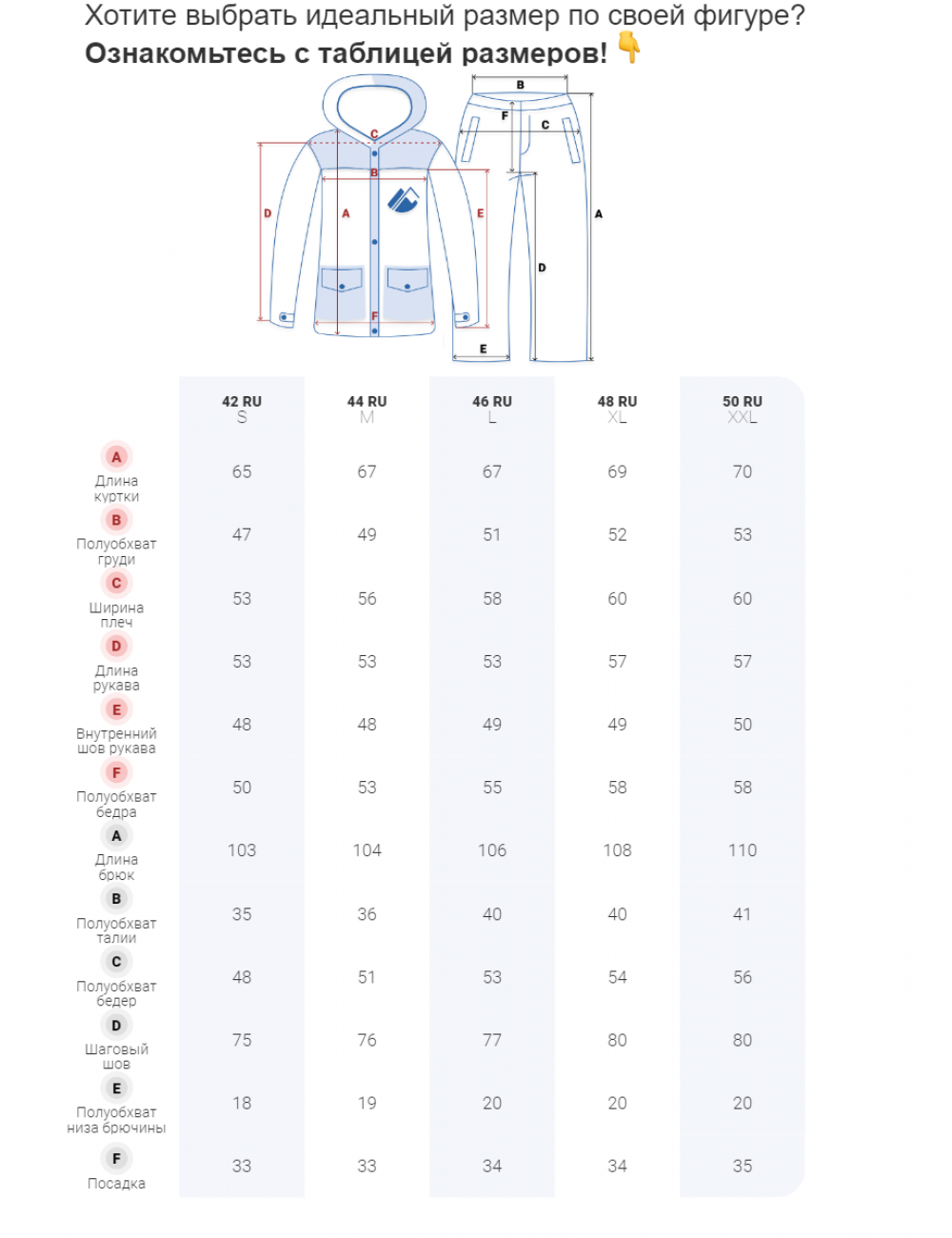 Хотите выбрать идеальный размер по своей фигуре?
**Ознакомьтесь с таблицей размеров!** 👇

C B D A E F

B F C A D E

| | 42 RU S | 44 RU M | 46 RU L | 48 RU XL | 50 RU XXL |
|---|---|---|---|---|---|
| A Длина куртки | 65 | 67 | 67 | 69 | 70 |
| B Полуобхват груди | 47 | 49 | 51 | 52 | 53 |
| C Ширина плеч | 53 | 56 | 58 | 60 | 60 |
| D Длина рукава | 53 | 53 | 53 | 57 | 57 |
| E Внутренний шов рукава | 48 | 48 | 49 | 49 | 50 |
| F Полуобхват бедра | 50 | 53 | 55 | 58 | 58 |
| A Длина брюк | 103 | 104 | 106 | 108 | 110 |
| B Полуобхват талии | 35 | 36 | 40 | 40 | 41 |
| C Полуобхват бедер | 48 | 51 | 53 | 54 | 56 |
| D Шаговый шов | 75 | 76 | 77 | 80 | 80 |
| E Полуобхват низа брючины | 18 | 19 | 20 | 20 | 20 |
| F Посадка | 33 | 33 | 34 | 34 | 35 |