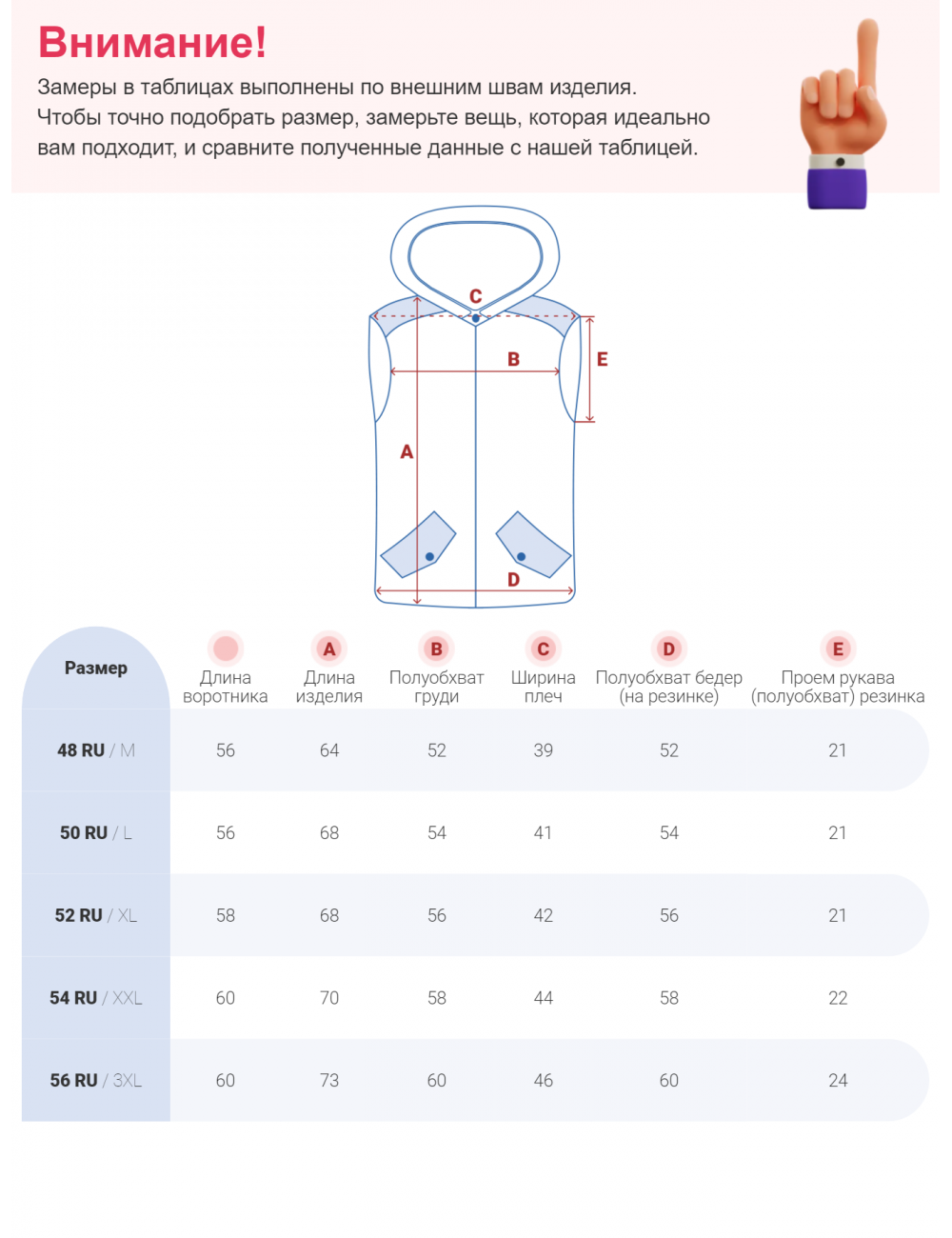 Внимание!
Замеры в таблицах выполнены по внешним швам изделия. Чтобы точно подобрать размер, замерьте вещь, которая идеально вам подходит, и сравните полученные данные с нашей таблицей.

C
B
E
A
D

| Размер | Длина воротника | A Длина изделия | B Полуобхват груди | C Ширина плеч | D Полуобхват бедер (на резинке) | E Проем рукава (полуобхват) резинка |
|---|---|---|---|---|---|---|
| 48 RU / M | 56 | 64 | 52 | 39 | 52 | 21 |
| 50 RU / L | 56 | 68 | 54 | 41 | 54 | 21 |
| 52 RU / XL | 58 | 68 | 56 | 42 | 56 | 21 |
| 54 RU / XXL | 60 | 70 | 58 | 44 | 58 | 22 |
| 56 RU / 3XL | 60 | 73 | 60 | 46 | 60 | 24 |